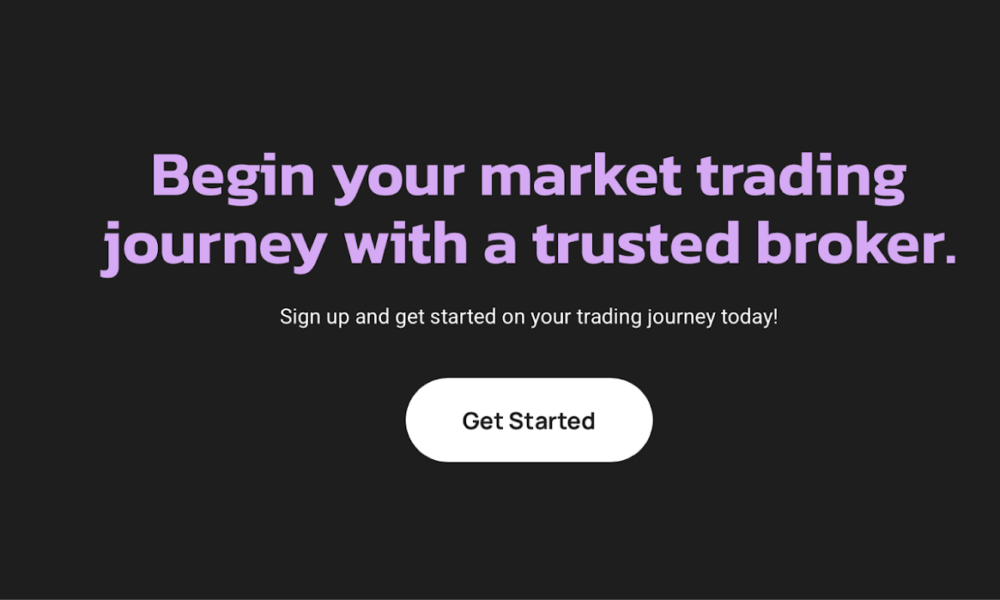 Begin your market trading journey with a trusted broker.

Sign up and get started on your trading journey today!

Get Started